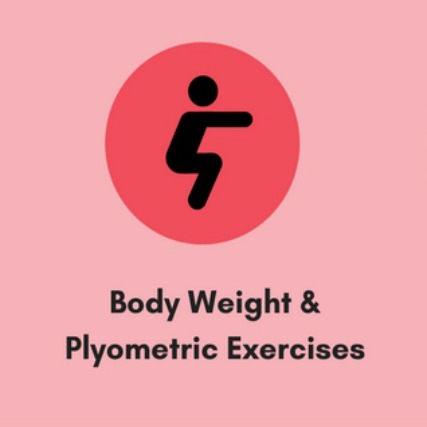 Body Weight &
Plyometric Exercises